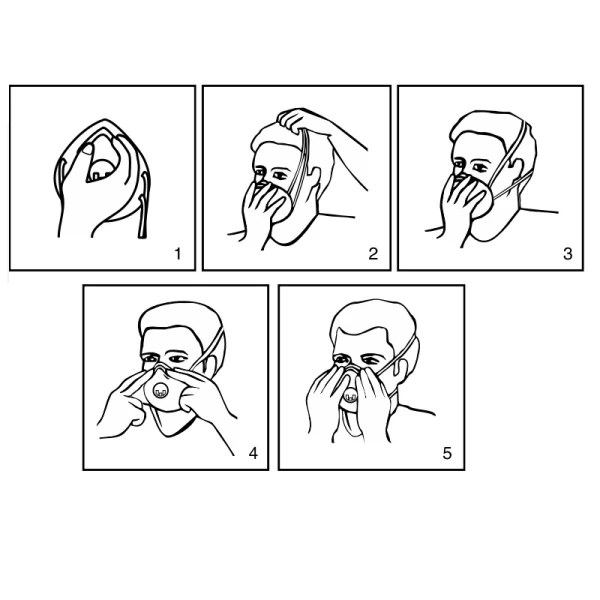 1

2

3

4

5